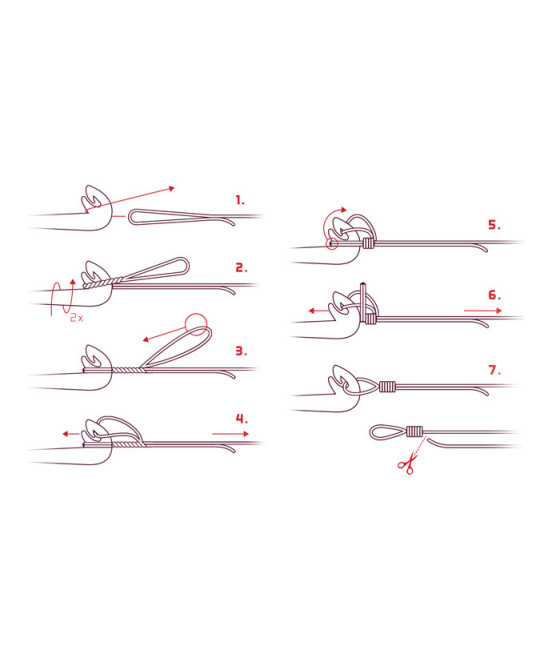 1.

2.

2x

3.

4.

5.

6.

7.